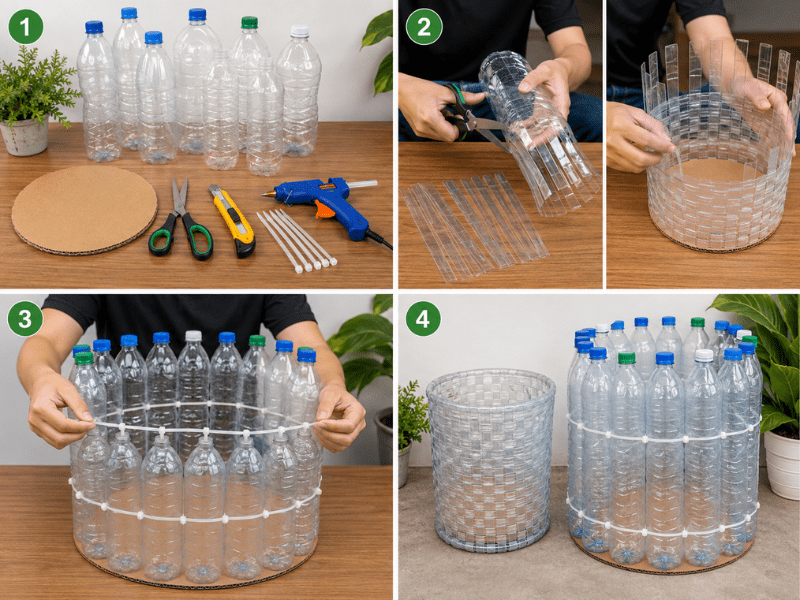 1

2

3

4